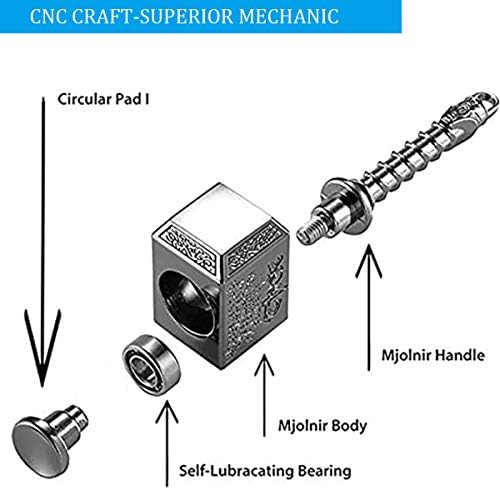 CNC CRAFT-SUPERIOR MECHANIC

Circular Pad I

Mjolnir Handle

Mjolnir Body

Self-Lubracating Bearing