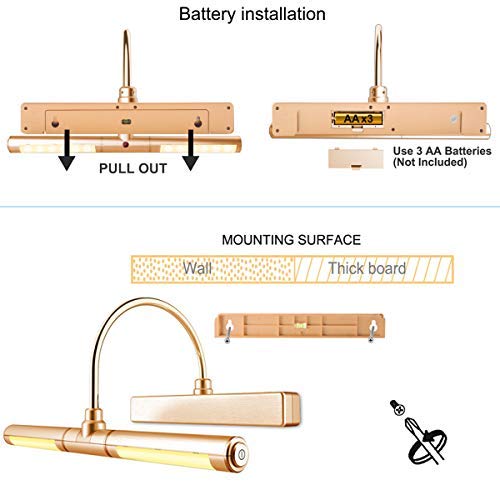 Battery installation

PULL OUT

AA x3

Use 3 AA Batteries
(Not Included)

MOUNTING SURFACE

Wall

Thick board