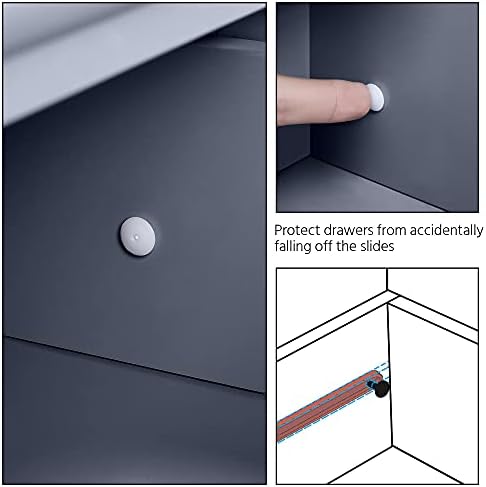 Protect drawers from accidentally falling off the slides