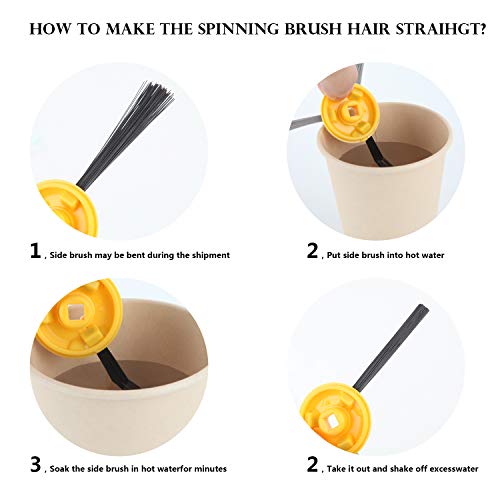 HOW TO MAKE THE SPINNING BRUSH HAIR STRAIHGT?

1 , Side brush may be bent during the shipment

2 , Put side brush into hot water

3 , Soak the side brush in hot waterfor minutes

2 , Take it out and shake off excesswater