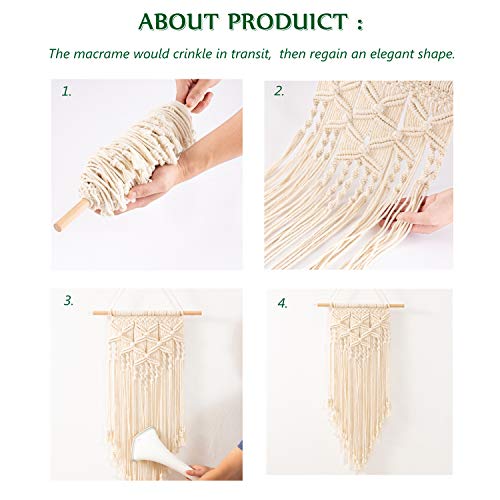 ABOUT PRODUICT :

The macrame would crinkle in transit, then regain an elegant shape.

1.

2.

3.

4.