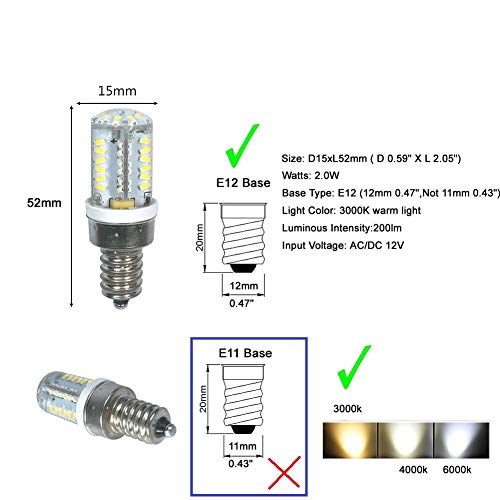 15mm

52mm

E12 Base

20mm

12mm

0.47"

Size: D15xL52mm ( D 0.59" X L 2.05")

Watts: 2.0W

Base Type: E12 (12mm 0.47",Not 11mm 0.43")

Light Color: 3000K warm light

Luminous Intensity:200lm

Input Voltage: AC/DC 12V

E11 Base

20mm

11mm

0.43"

3000k

4000k

6000k