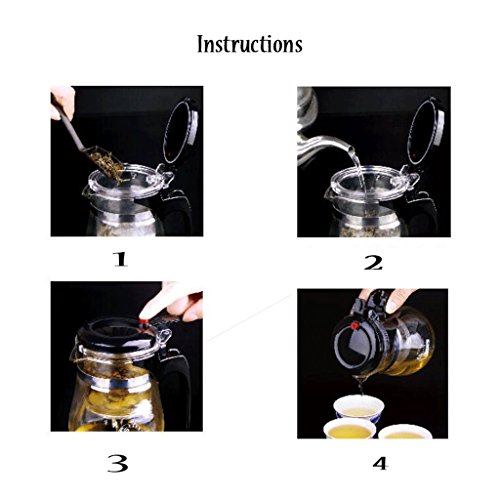 Instructions

1

2

3

4