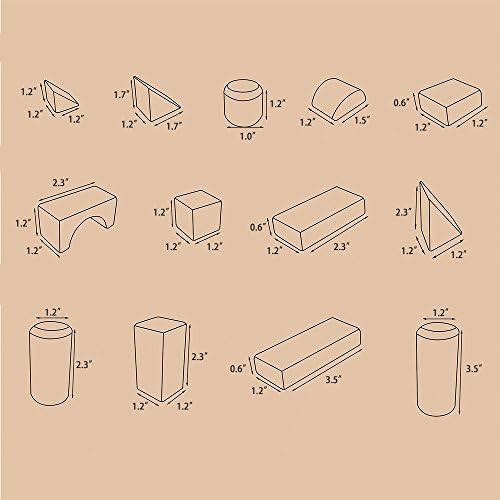 1.2"
1.2"
1.2"

1.7"
1.2"
1.7"

1.2"
1.0"

1.2"
1.5"

0.6"
1.2"
1.2"

2.3"
1.2"
1.2"

1.2"
1.2"
1.2"

0.6"
1.2"
2.3"

2.3"
1.2"
1.2"

1.2"
2.3"

2.3"
1.2"
1.2"

0.6"
1.2"
3.5"

1.2"
3.5"