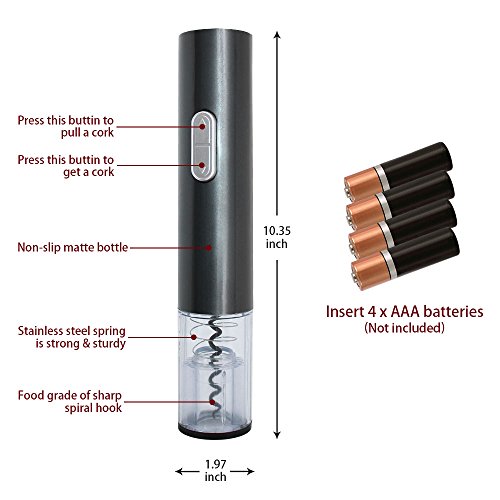 Press this buttin to pull a cork

Press this buttin to get a cork

Non-slip matte bottle

Stainless steel spring is strong & sturdy

Food grade of sharp spiral hook

10.35 inch

1.97 inch

Insert 4 x AAA batteries
(Not included)