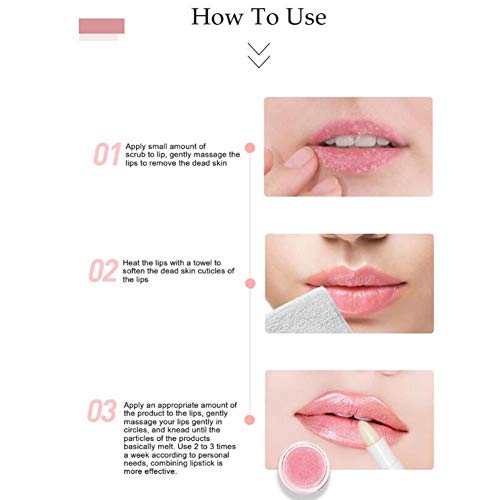 How To Use

01 Apply small amount of scrub to lip, gently massage the lips to remove the dead skin

02 Heat the lips with a towel to soften the dead skin cuticles of the lips

03 Apply an appropriate amount of the product to the lips, gently massage your lips gently in circles, and knead until the particles of the products basically melt. Use 2 to 3 times a week according to personal needs, combining lipstick is more effective.