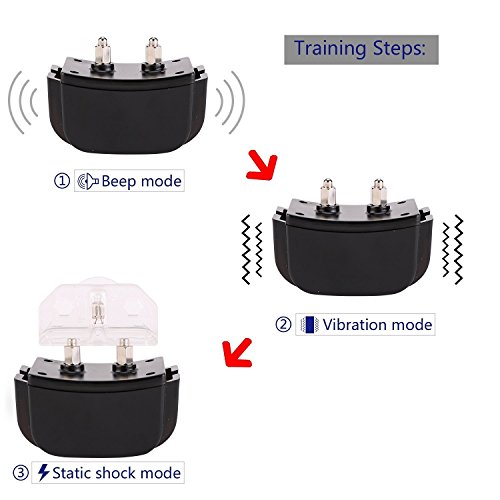 Training Steps:

① Beep mode

② Vibration mode

③ Static shock mode