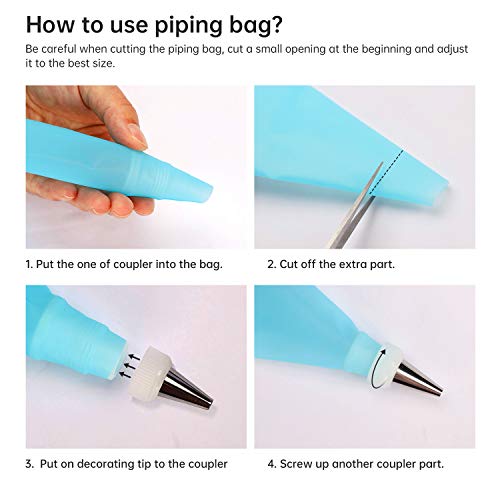 How to use piping bag?

Be careful when cutting the piping bag, cut a small opening at the beginning and adjust it to the best size.

1. Put the one of coupler into the bag.

2. Cut off the extra part.

3. Put on decorating tip to the coupler

4. Screw up another coupler part.