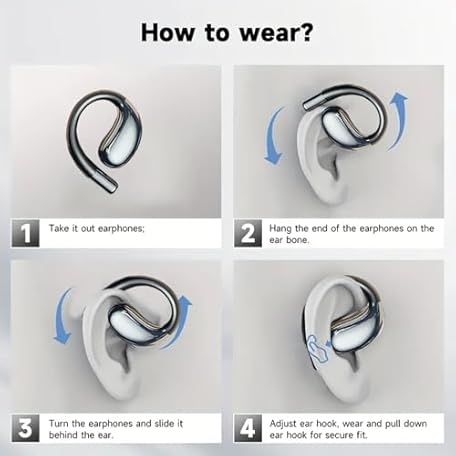 How to wear?

1 Take it out earphones;

2 Hang the end of the earphones on the ear bone.

3 Turn the earphones and slide it behind the ear.

4 Adjust ear hook, wear and pull down ear hook for secure fit.