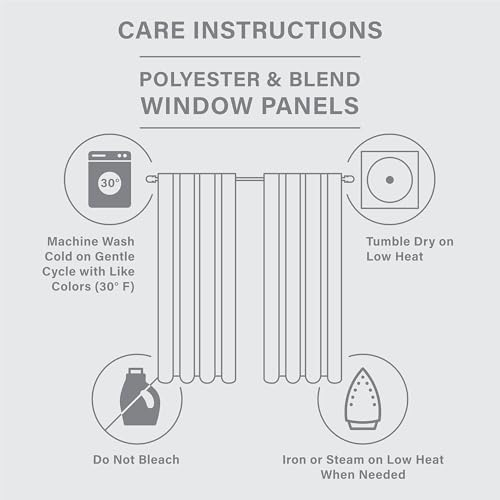 CARE INSTRUCTIONS

POLYESTER & BLEND WINDOW PANELS

30°

Machine Wash Cold on Gentle Cycle with Like Colors (30° F)

Tumble Dry on Low Heat

Do Not Bleach

Iron or Steam on Low Heat When Needed