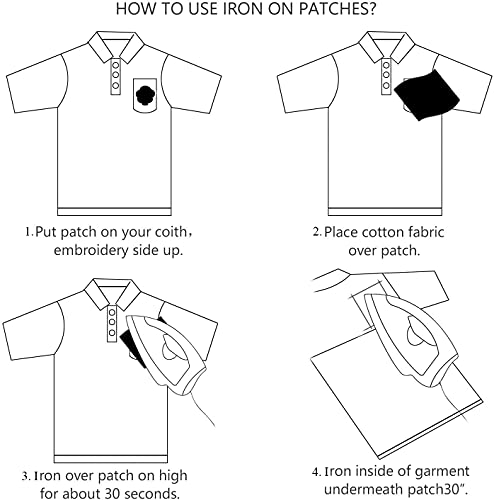 HOW TO USE IRON ON PATCHES?

1. Put patch on your coith, embroidery side up.

2. Place cotton fabric over patch.

3. Iron over patch on high for about 30 seconds.

4. Iron inside of garment undermeath patch30".