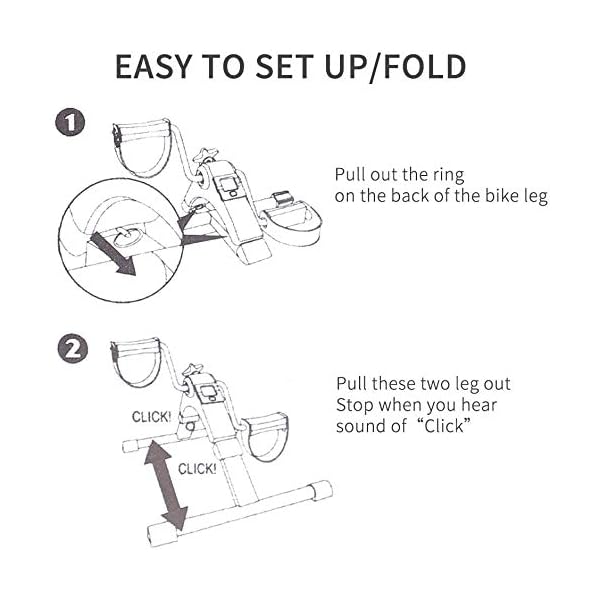 EASY TO SET UP/FOLD

1

Pull out the ring on the back of the bike leg

2

CLICK!

CLICK!

Pull these two leg out
Stop when you hear sound of “Click”