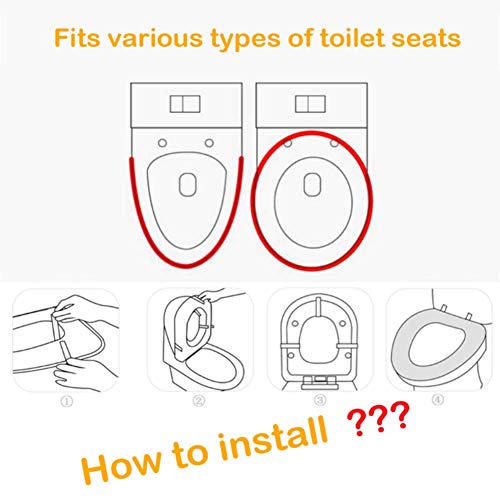 Fits various types of toilet seats

①

②

③

④

How to install ???