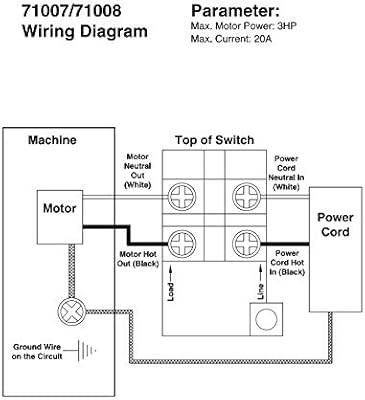 71007/71008
Wiring Diagram

Parameter:
Max. Motor Power: 3HP
Max. Current: 20A

Machine

Top of Switch

Motor Neutral Out (White)

Power Cord Neutral In (White)

Motor

Power Cord

Motor Hot Out (Black)

Power Cord Hot In (Black)

Load

Line

Ground Wire on the Circuit