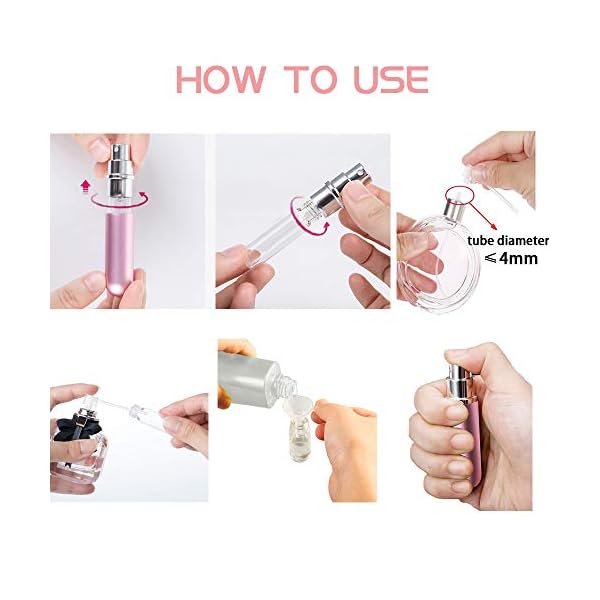 HOW TO USE

tube diameter
$\leqslant$4mm