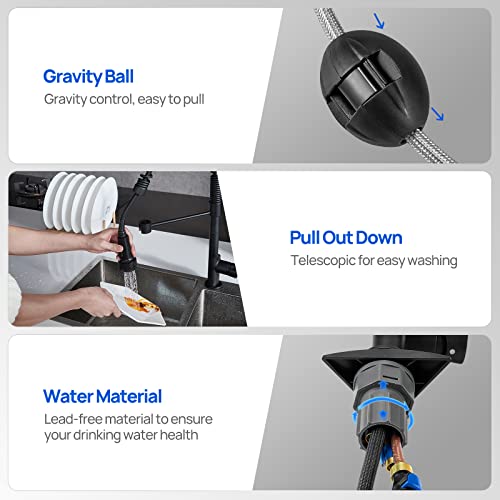 Gravity Ball
Gravity control, easy to pull

Pull Out Down
Telescopic for easy washing

Water Material
Lead-free material to ensure your drinking water health