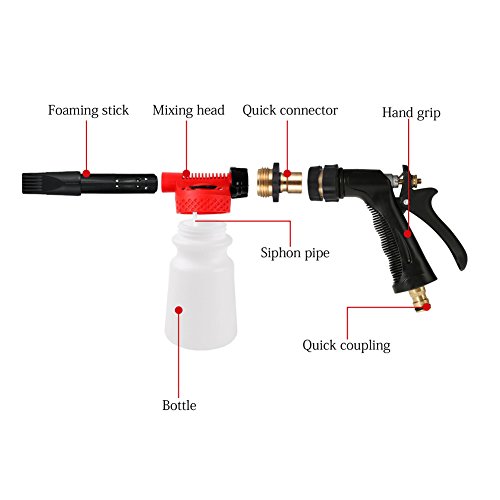 Foaming stick
Mixing head
Quick connector
Hand grip
Siphon pipe
Quick coupling
Bottle