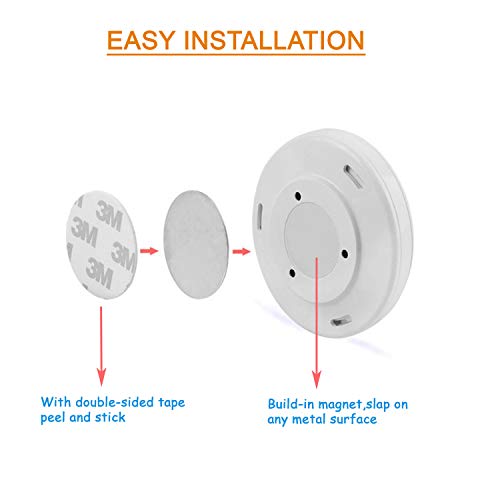 EASY INSTALLATION

3M 3M 3M 3M

With double-sided tape peel and stick

Build-in magnet,slap on any metal surface