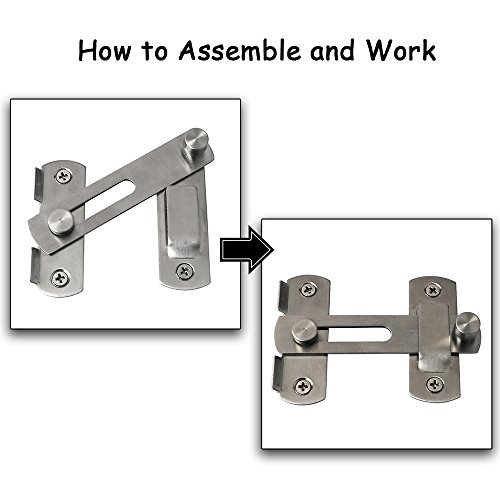 How to Assemble and Work