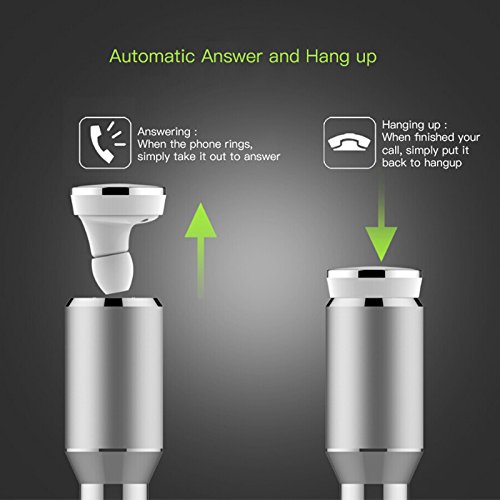 Automatic Answer and Hang up

Answering :
When the phone rings, simply take it out to answer

Hanging up :
When finished your call, simply put it back to hangup