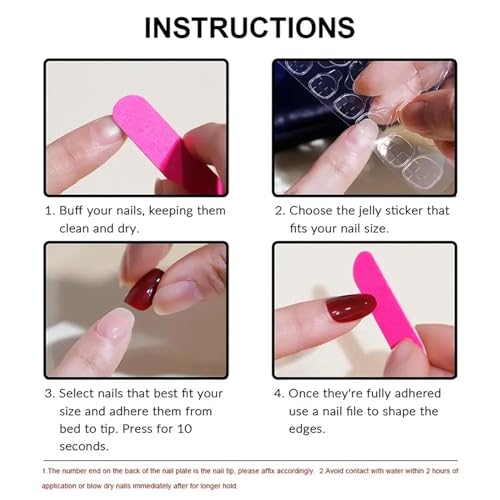 INSTRUCTIONS

1. Buff your nails, keeping them clean and dry.

2. Choose the jelly sticker that fits your nail size.

3. Select nails that best fit your size and adhere them from bed to tip. Press for 10 seconds.

4. Once they're fully adhered use a nail file to shape the edges.

1.The number end on the back of the nail plate is the nail tip, please affix accordingly. 2.Avoid contact with water within 2 hours of application or blow dry nails immediately after for longer hold.