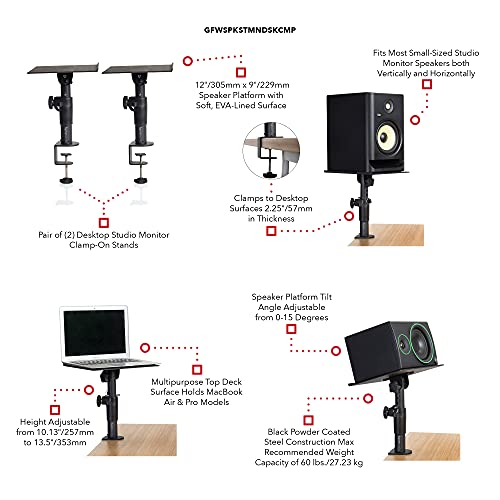 GFWSPKSTMNDSKCMP

12"/305mm x 9"/229mm Speaker Platform with Soft, EVA-Lined Surface

Fits Most Small-Sized Studio Monitor Speakers both Vertically and Horizontally

Clamps to Desktop Surfaces 2.25"/57mm in Thickness

Pair of (2) Desktop Studio Monitor Clamp-On Stands

Speaker Platform Tilt Angle Adjustable from 0-15 Degrees

Multipurpose Top Deck Surface Holds MacBook Air & Pro Models

Height Adjustable from 10.13"/257mm to 13.5"/353mm

Black Powder Coated Steel Construction Max Recommended Weight Capacity of 60 lbs./27.23 kg