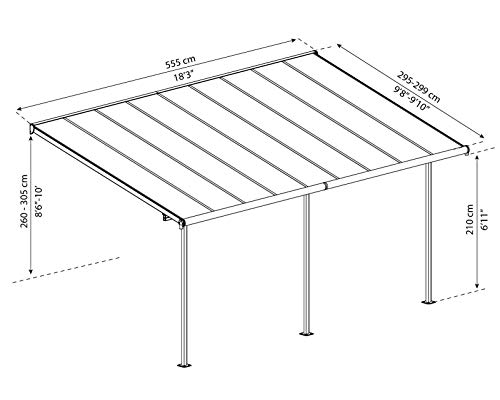 555 cm
18'3"

295-299 cm
9'8"-9'10"

260 - 305 cm
8'6"-10'

210 cm
6'11"