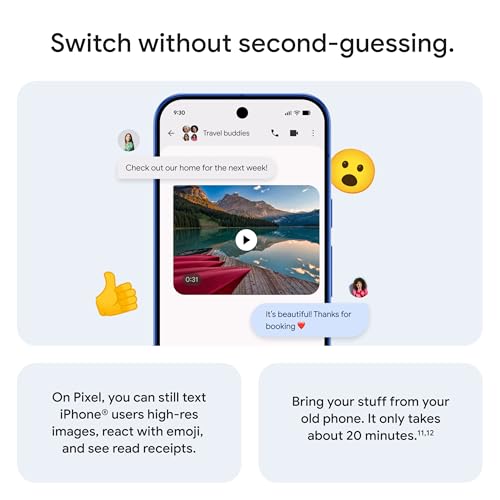 Switch without second-guessing.

9:30

Travel buddies

Check out our home for the next week!

0:31

It's beautiful! Thanks for booking ❤️

On Pixel, you can still text iPhone® users high-res images, react with emoji, and see read receipts.

Bring your stuff from your old phone. It only takes about 20 minutes.$^{11,12}$