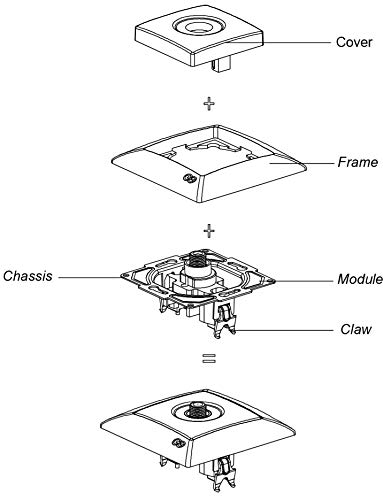 Cover

+

Frame

+

Chassis

Module

Claw

=