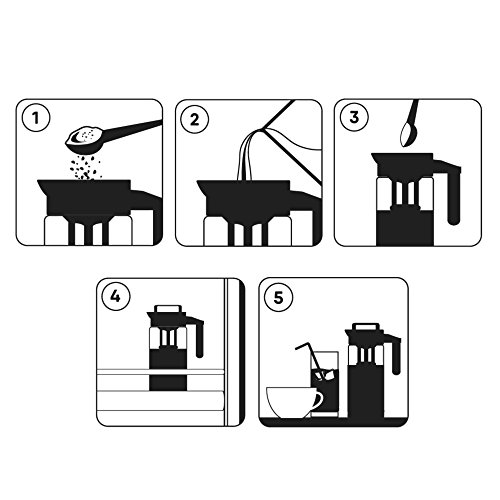 1
2
3
4
5