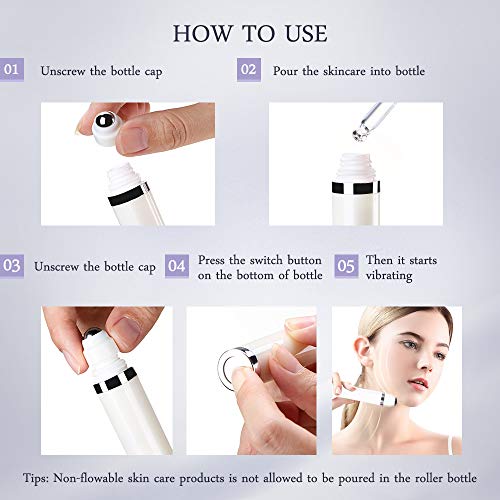 HOW TO USE

01 Unscrew the bottle cap

02 Pour the skincare into bottle

03 Unscrew the bottle cap

04 Press the switch button on the bottom of bottle

05 Then it starts vibrating

Tips: Non-flowable skin care products is not allowed to be poured in the roller bottle