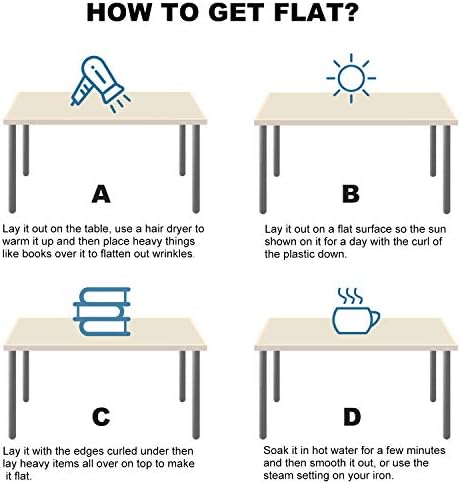 HOW TO GET FLAT?

A

Lay it out on the table, use a hair dryer to warm it up and then place heavy things like books over it to flatten out wrinkles.

B

Lay it out on a flat surface so the sun shown on it for a day with the curl of the plastic down.

C

Lay it with the edges curled under then lay heavy items all over on top to make it flat.

D

Soak it in hot water for a few minutes and then smooth it out, or use the steam setting on your iron.