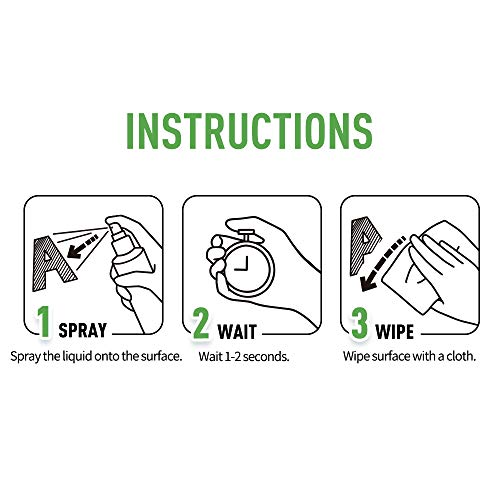 INSTRUCTIONS

A

1 SPRAY

Spray the liquid onto the surface.

2 WAIT

Wait 1-2 seconds.

A

3 WIPE

Wipe surface with a cloth.