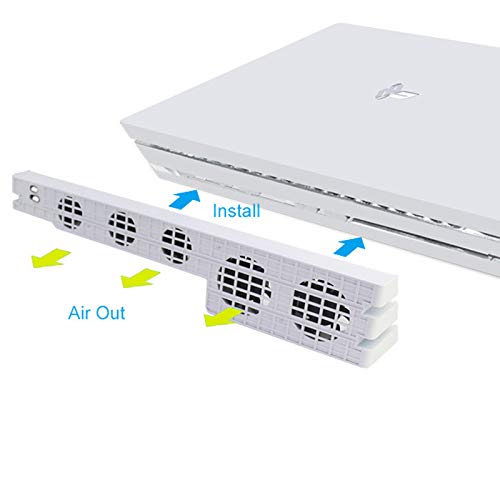 Install

Air Out