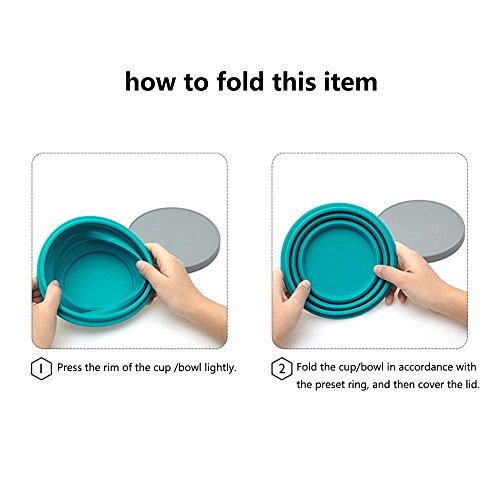 how to fold this item

1 Press the rim of the cup /bowl lightly.

2 Fold the cup/bowl in accordance with the preset ring, and then cover the lid.