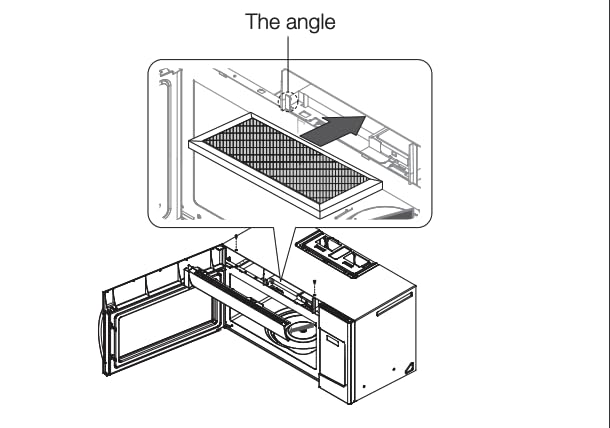 The angle