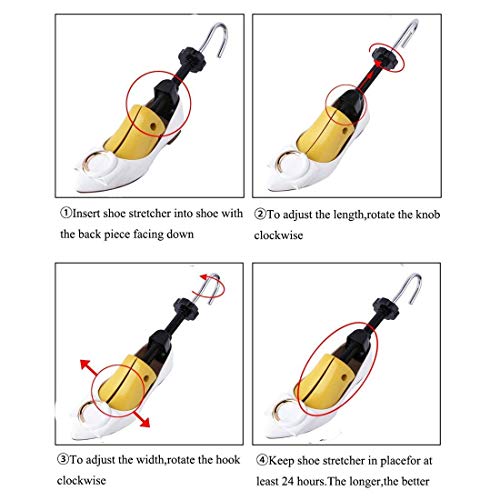 ①Insert shoe stretcher into shoe with the back piece facing down

②To adjust the length,rotate the knob clockwise

③To adjust the width,rotate the hook clockwise

④Keep shoe stretcher in placefor at least 24 hours.The longer,the better