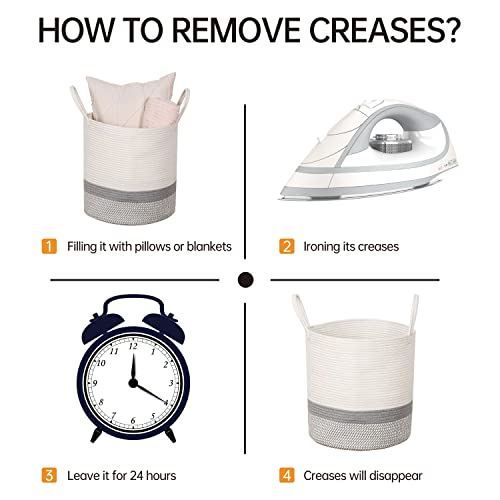 HOW TO REMOVE CREASES?

1 Filling it with pillows or blankets

2 Ironing its creases

11 12 1 2 3 4 5 6 7 8 9 10

3 Leave it for 24 hours

4 Creases will disappear