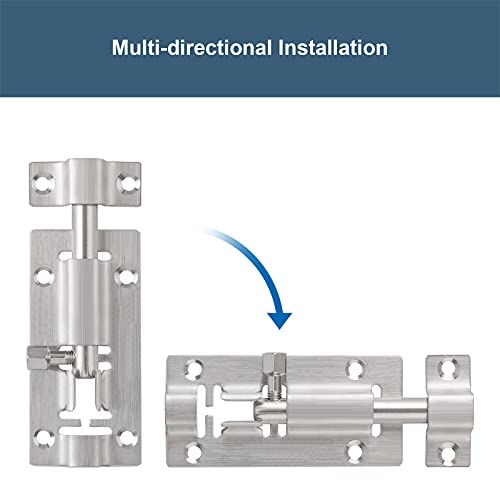 Multi-directional Installation