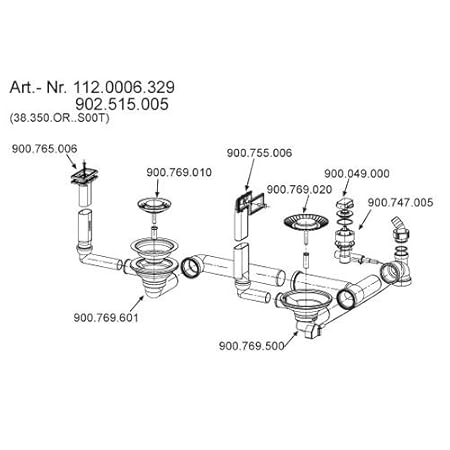 Art.- Nr. 112.0006.329
902.515.005
(38.350.OR..S00T)

900.765.006
900.769.010
900.755.006
900.769.020
900.049.000
900.747.005
900.769.601
900.769.500