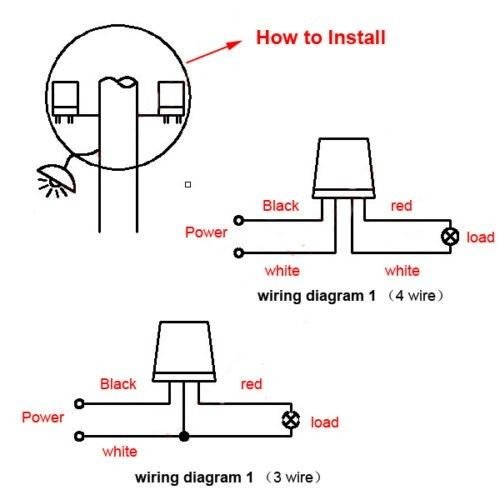 How to Install

Black
red
Power
load
white
white
wiring diagram 1 （4 wire）

Black
red
Power
load
white
wiring diagram 1 （3 wire）