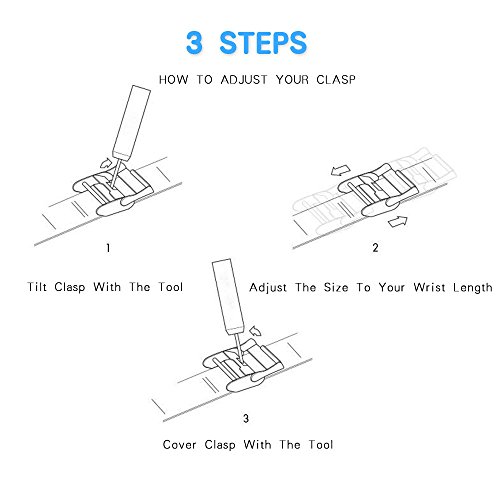 3 STEPS

HOW TO ADJUST YOUR CLASP

1

Tilt Clasp With The Tool

2

Adjust The Size To Your Wrist Length

3

Cover Clasp With The Tool