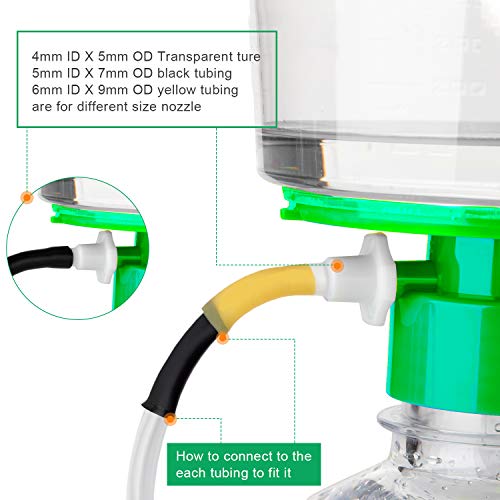 4mm ID X 5mm OD Transparent ture
5mm ID X 7mm OD black tubing
6mm ID X 9mm OD yellow tubing
are for different size nozzle

How to connect to the each tubing to fit it