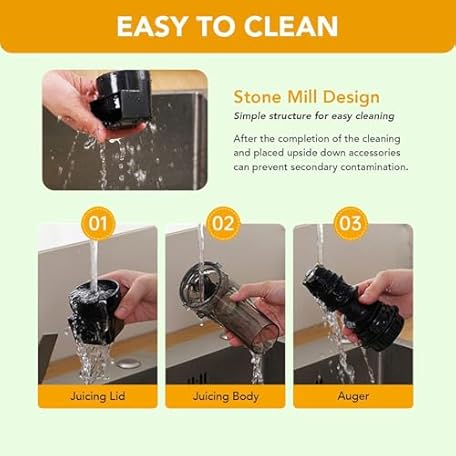 EASY TO CLEAN

Stone Mill Design

Simple structure for easy cleaning

After the completion of the cleaning and placed upside down accessories can prevent secondary contamination.

01

Juicing Lid

02

Juicing Body

03

Auger