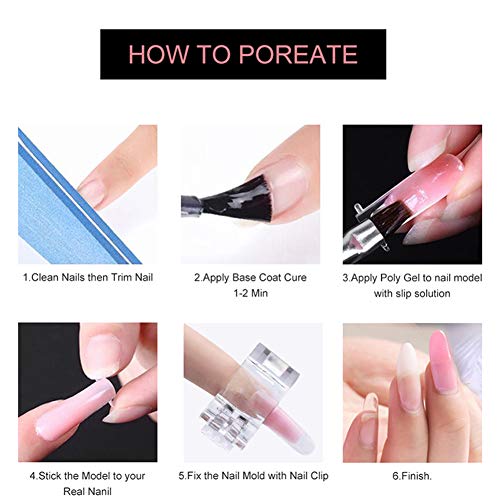 HOW TO POREATE

1.Clean Nails then Trim Nail

2.Apply Base Coat Cure 1-2 Min

3.Apply Poly Gel to nail model with slip solution

4.Stick the Model to your Real Nanil

5.Fix the Nail Mold with Nail Clip

6.Finish.