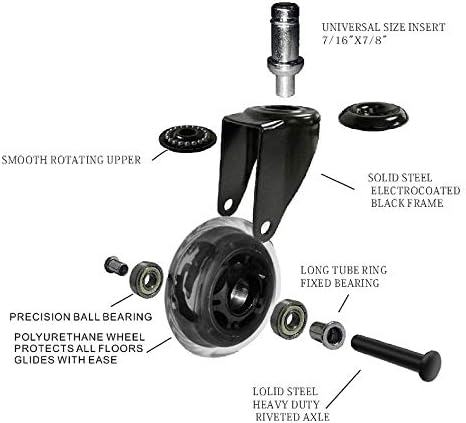 UNIVERSAL SIZE INSERT
7/16"X7/8"

SMOOTH ROTATING UPPER

SOLID STEEL
ELECTROCOATED
BLACK FRAME

LONG TUBE RING
FIXED BEARING

PRECISION BALL BEARING

POLYURETHANE WHEEL
PROTECTS ALL FLOORS
GLIDES WITH EASE

LOLID STEEL
HEAVY DUTY
RIVETED AXLE