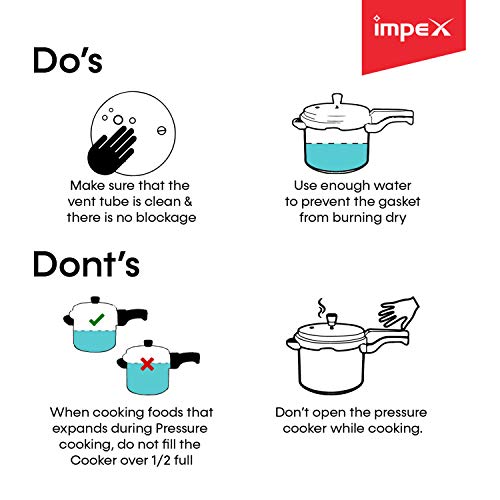 impex

Do's

Make sure that the vent tube is clean & there is no blockage

Use enough water to prevent the gasket from burning dry

Dont's

When cooking foods that expands during Pressure cooking, do not fill the Cooker over 1/2 full

Don't open the pressure cooker while cooking.