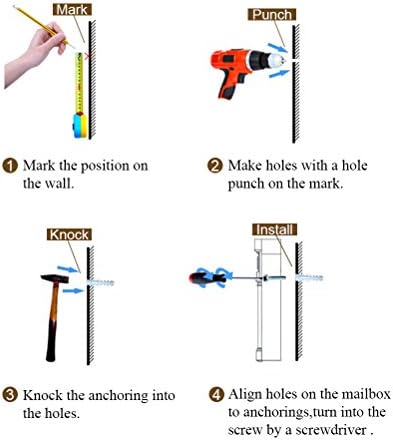 Mark

Punch

1 Mark the position on the wall.

2 Make holes with a hole punch on the mark.

Knock

Install

3 Knock the anchoring into the holes.

4 Align holes on the mailbox to anchorings,turn into the screw by a screwdriver .