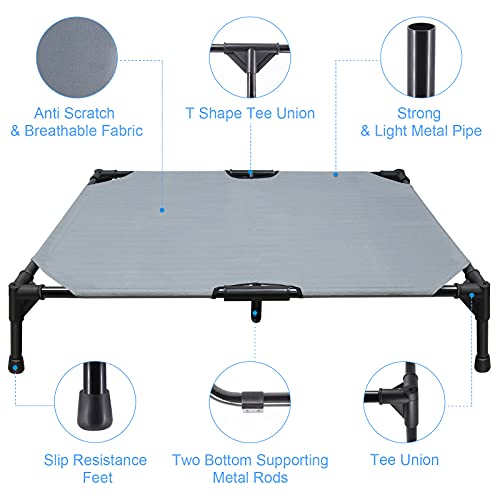 Anti Scratch & Breathable Fabric

T Shape Tee Union

Strong & Light Metal Pipe

Slip Resistance Feet

Two Bottom Supporting Metal Rods

Tee Union