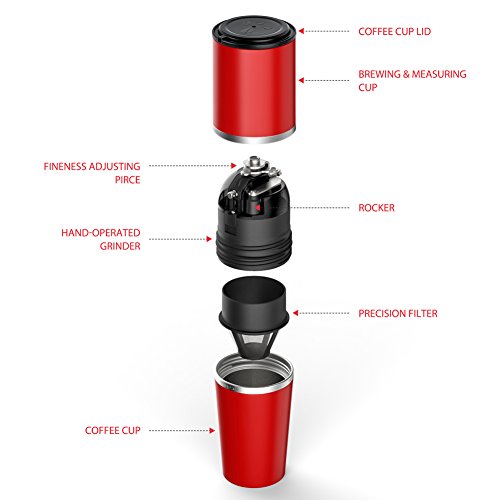 COFFEE CUP LID

BREWING & MEASURING CUP

FINENESS ADJUSTING PIRCE

ROCKER

HAND-OPERATED GRINDER

PRECISION FILTER

COFFEE CUP